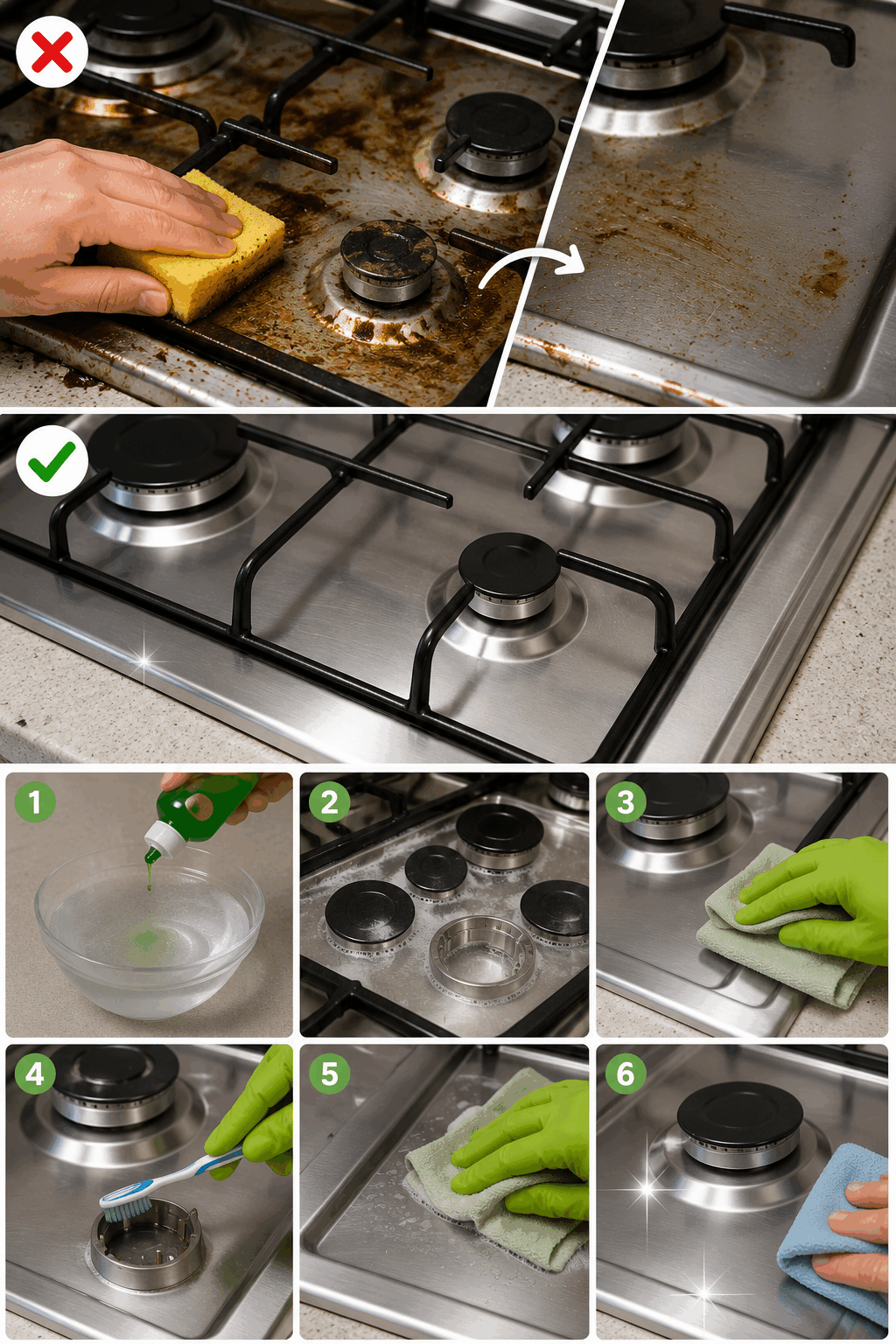 1

2

3

4

5

6